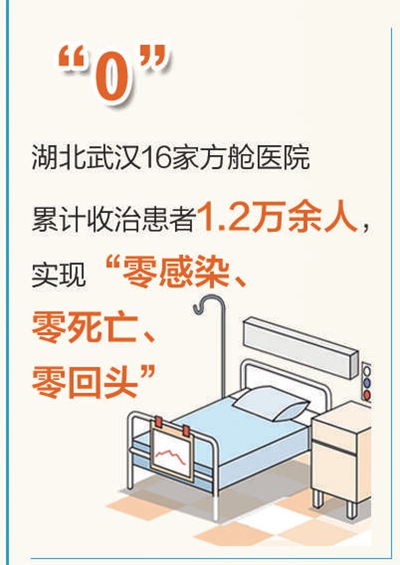 “0”

湖北武汉16家方舱医院

累计收治患者1.2万余人，

实现“零感染、零死亡、零回头”